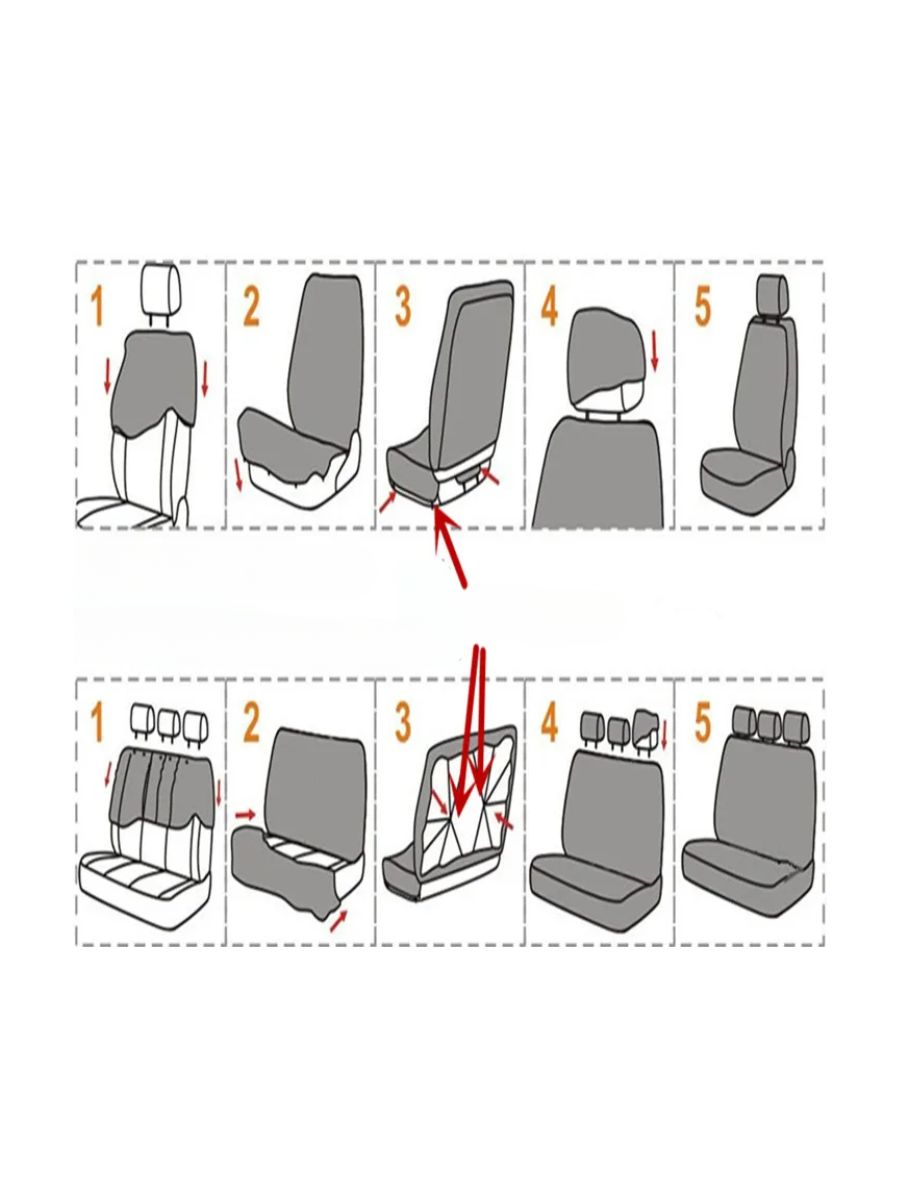 1
2
3
4
5

1
2
3
4
5